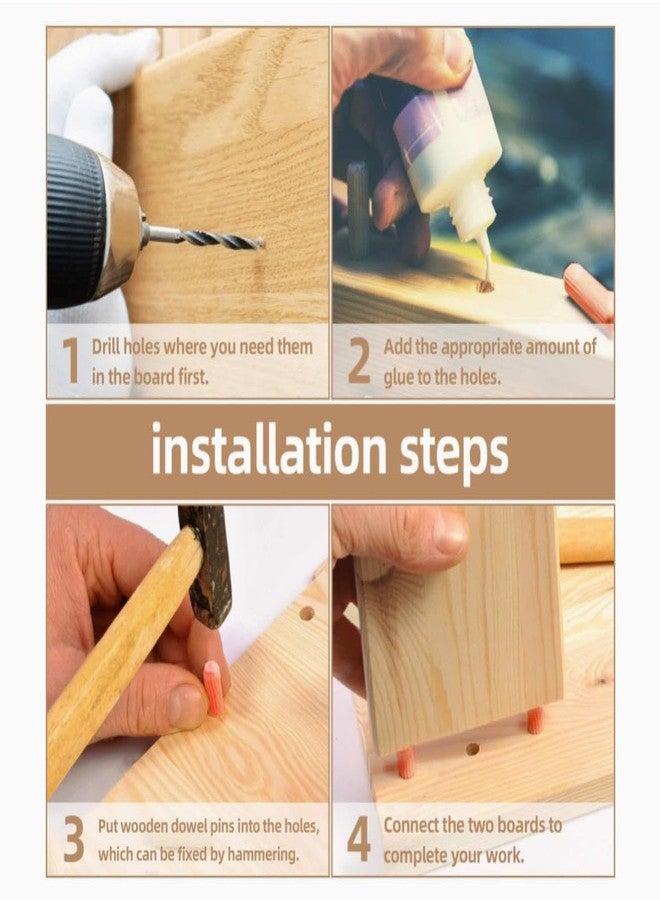 1 Drill holes where you need them in the board first.

2 Add the appropriate amount of glue to the holes.

installation steps

3 Put wooden dowel pins into the holes, which can be fixed by hammering.

4 Connect the two boards to complete your work.